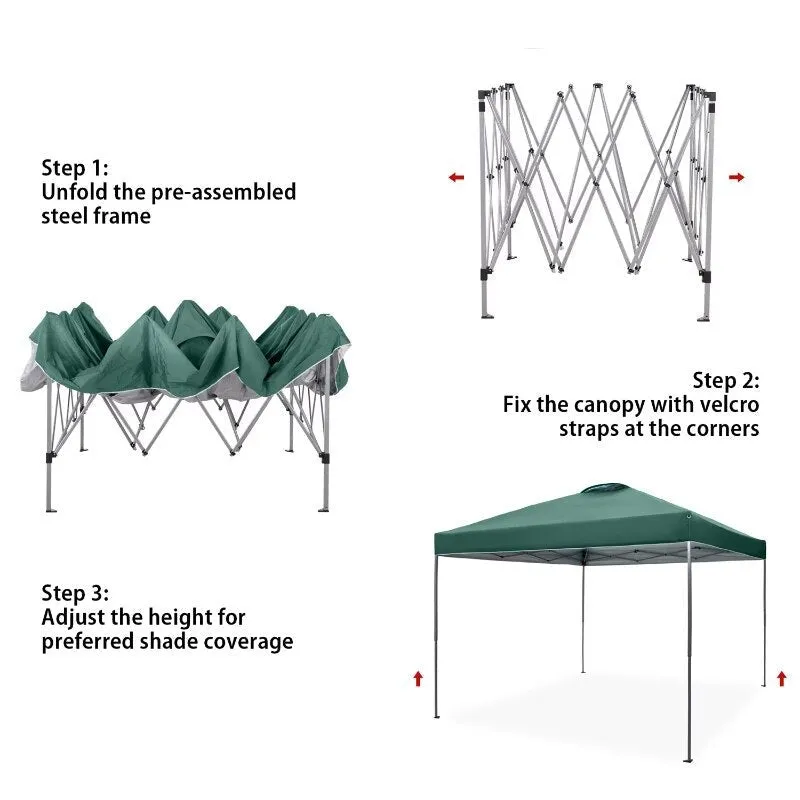 Step 1:
Unfold the pre-assembled steel frame

Step 2:
Fix the canopy with velcro straps at the corners

Step 3:
Adjust the height for preferred shade coverage